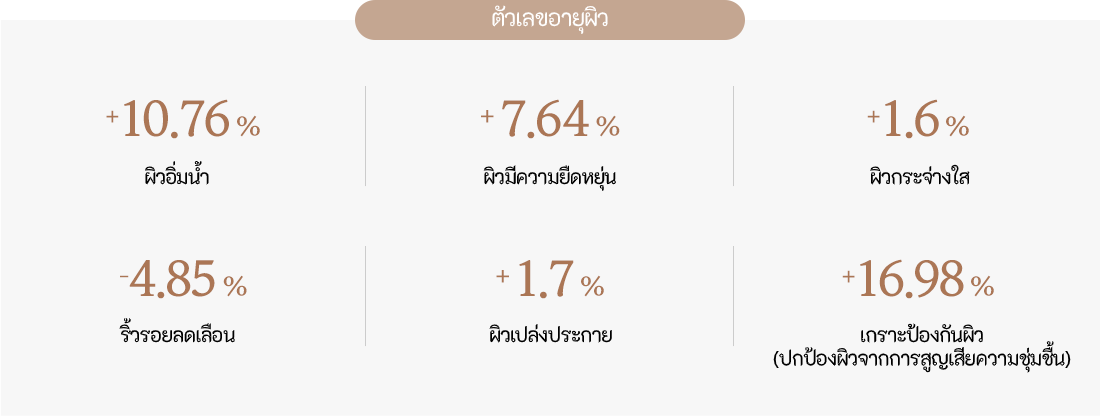 ตัวเลขอายุผิว

+10.76 %
ผิวอิ่มน้ำ

+ 7.64 %
ผิวมีความยืดหยุ่น

+1.6 %
ผิวกระจ่างใส

-4.85 %
ริ้วรอยลดเลือน

+ 1.7 %
ผิวเปล่งประกาย

+16.98 %
เกราะป้องกันผิว
(ปกป้องผิวจากการสูญเสียความชุ่มชื้น)