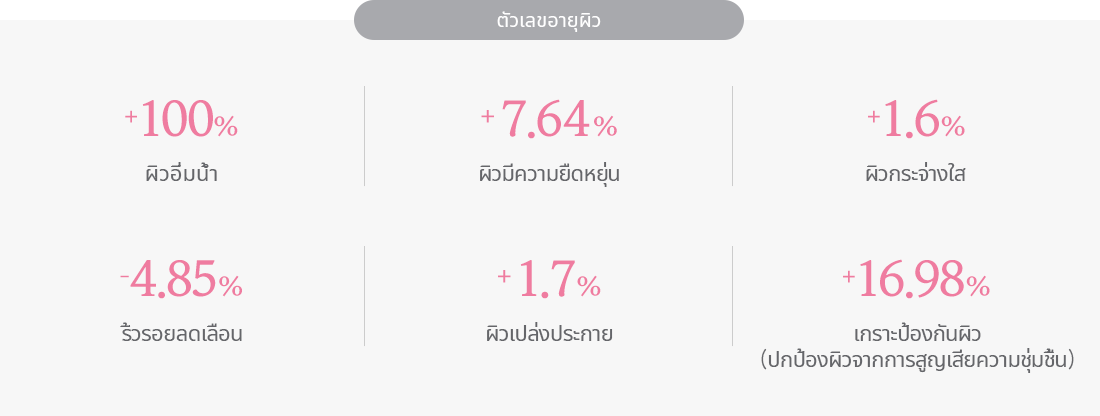 ตัวเลขอายุผิว

+100%
ผิวอิ่มน้ำ

+7.64%
ผิวมีความยืดหยุ่น

+1.6%
ผิวกระจ่างใส

-4.85%
ริ้วรอยลดเลือน

+1.7%
ผิวเปล่งประกาย

+16.98%
เกราะป้องกันผิว
(ปกป้องผิวจากการสูญเสียความชุ่มชื้น)