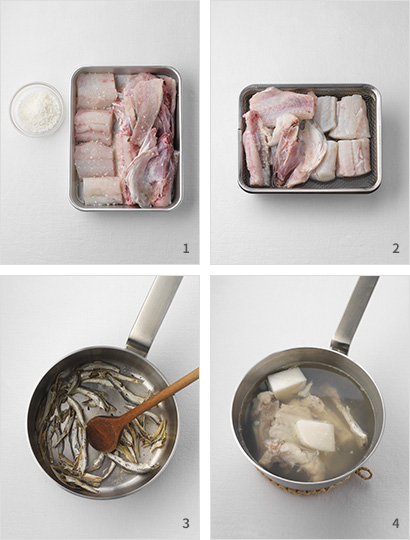 1

2

3

4